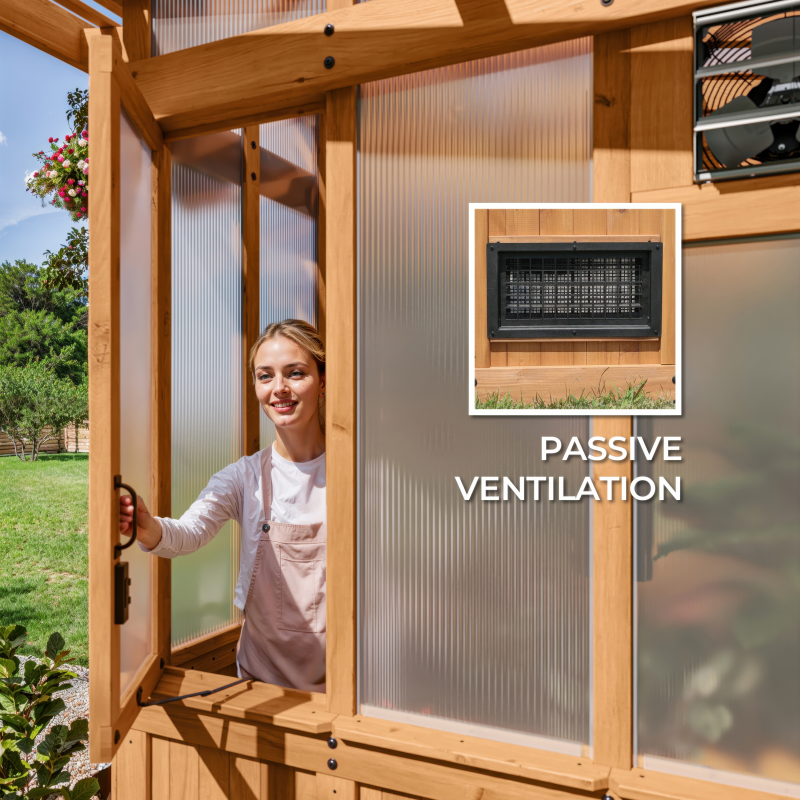 PASSIVE VENTILATION