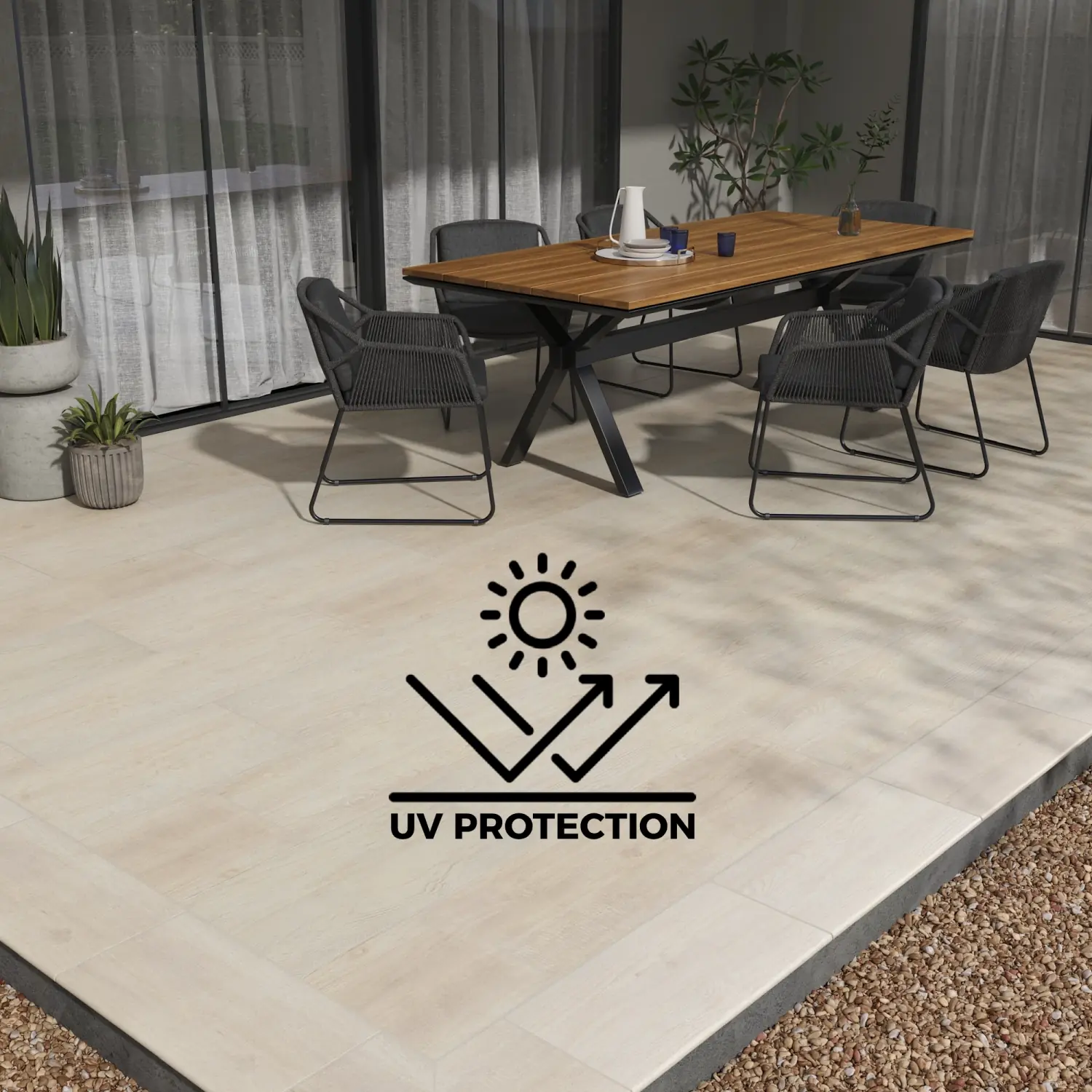 UV PROTECTION