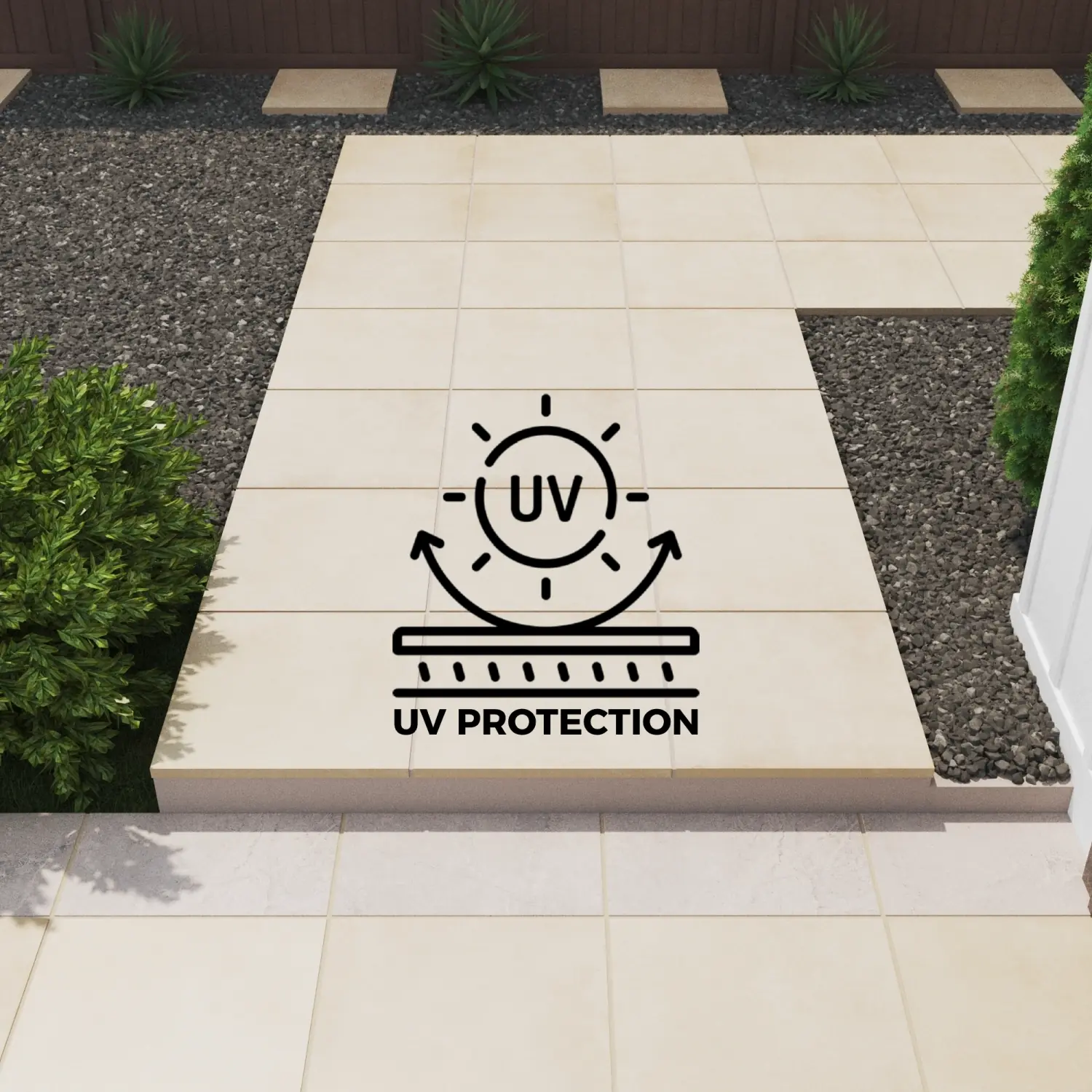 UV

UV PROTECTION