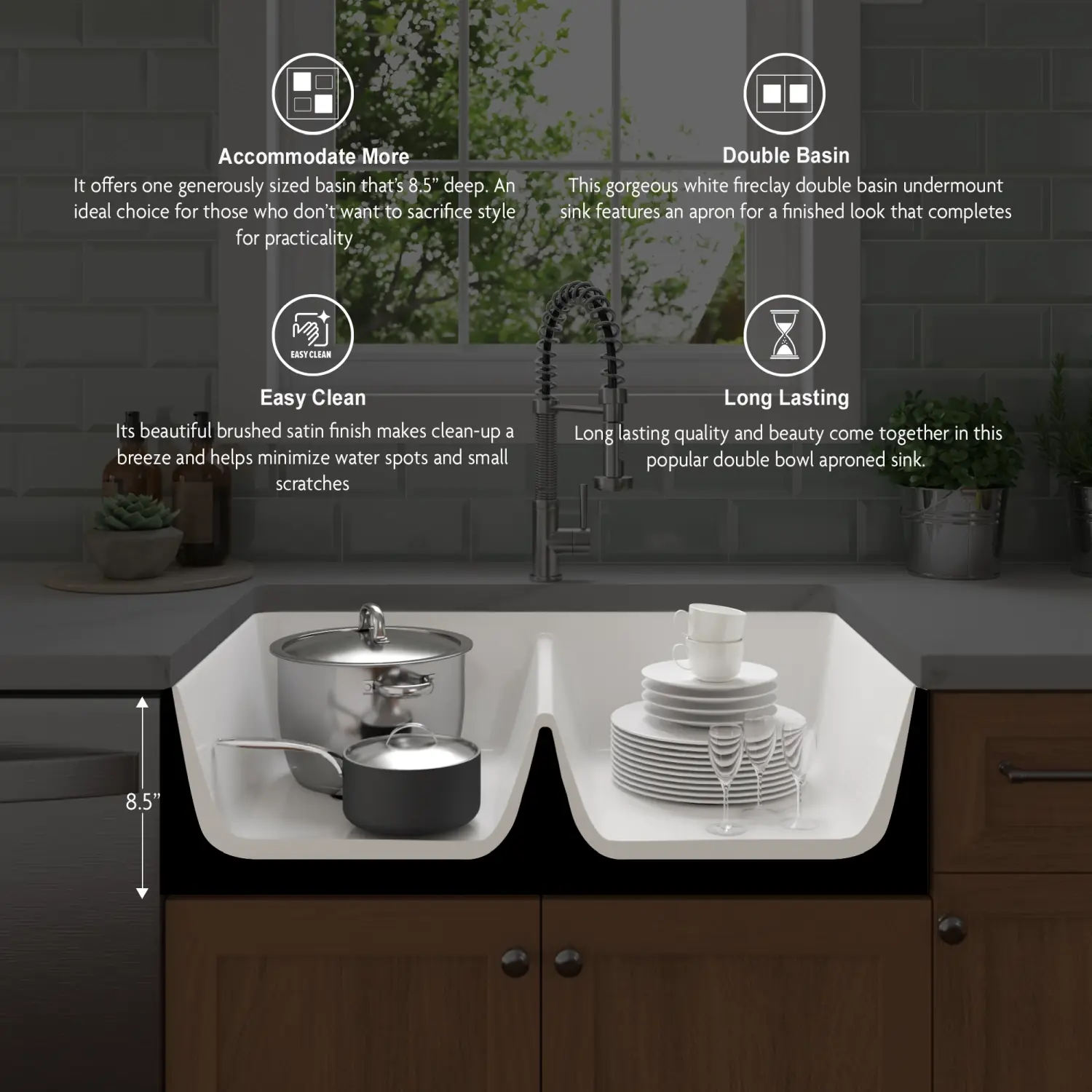 Accommodate More
It offers one generously sized basin that's 8.5" deep. An ideal choice for those who don't want to sacrifice style for practicality

Double Basin
This gorgeous white fireclay double basin undermount sink features an apron for a finished look that completes

EASY CLEAN

Easy Clean
Its beautiful brushed satin finish makes clean-up a breeze and helps minimize water spots and small scratches

Long Lasting
Long lasting quality and beauty come together in this popular double bowl aproned sink.

8.5"