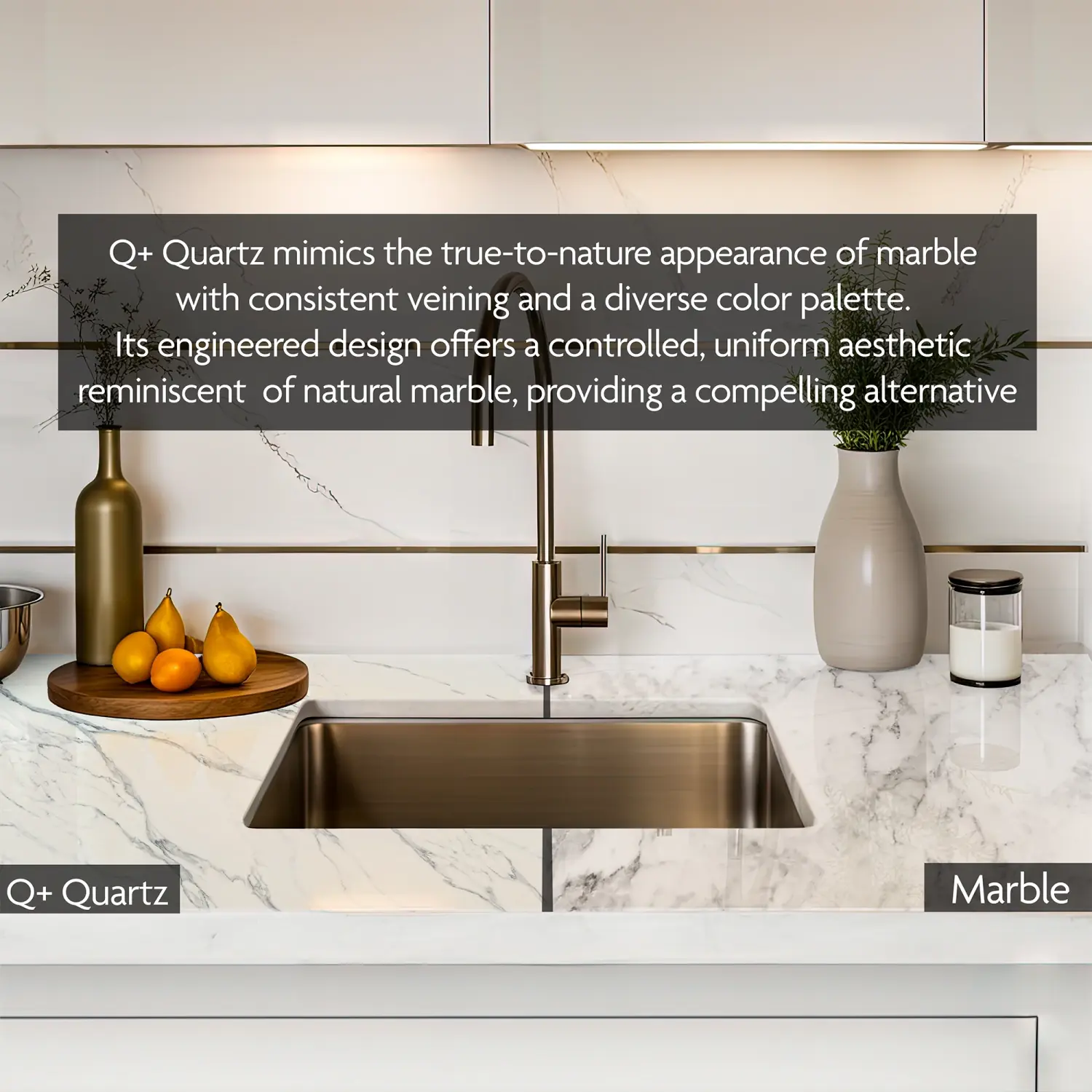 Q+ Quartz mimics the true-to-nature appearance of marble with consistent veining and a diverse color palette.
Its engineered design offers a controlled, uniform aesthetic reminiscent of natural marble, providing a compelling alternative

Q+ Quartz

Marble