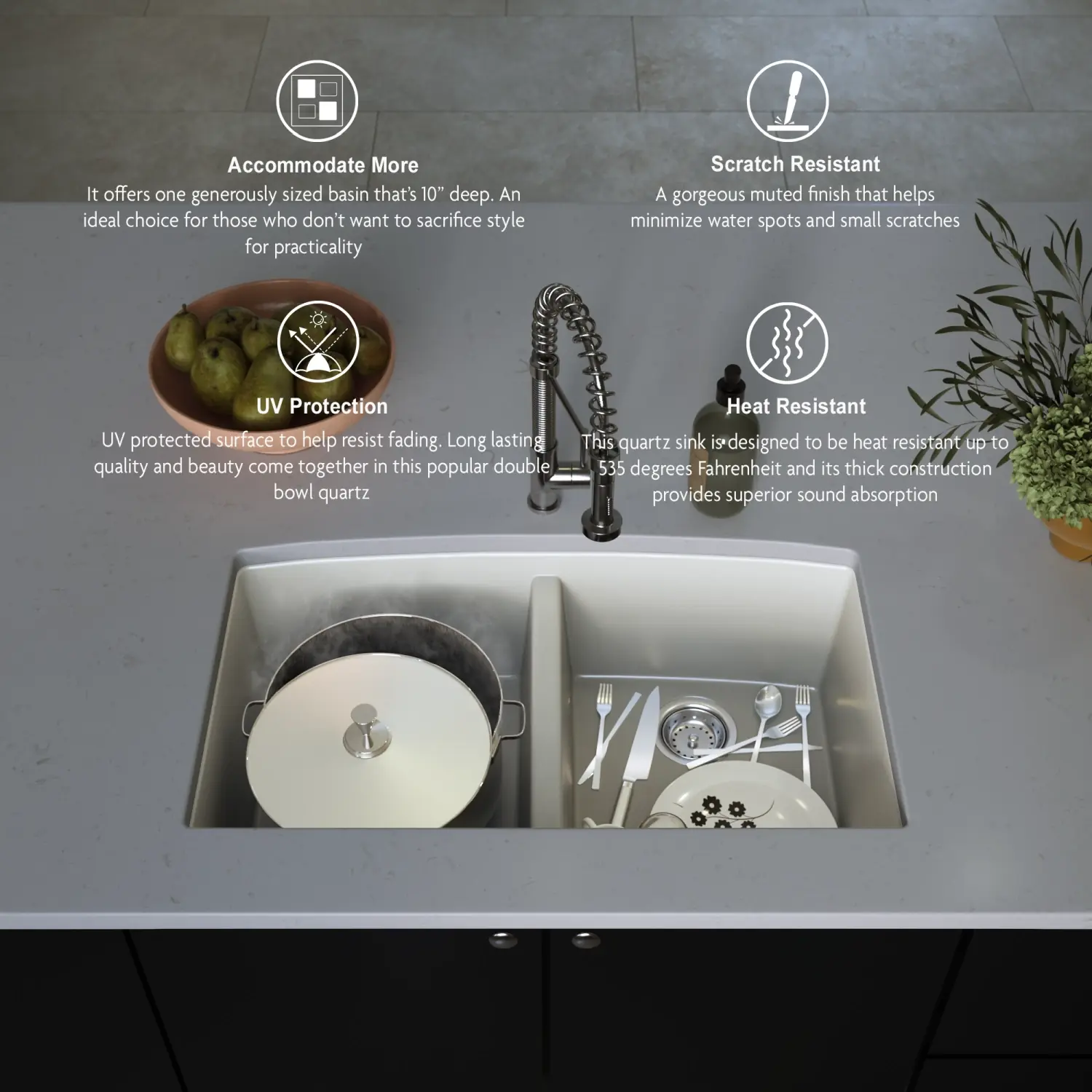 Accommodate More
It offers one generously sized basin that's 10" deep. An ideal choice for those who don't want to sacrifice style for practicality

Scratch Resistant
A gorgeous muted finish that helps minimize water spots and small scratches

UV Protection
UV protected surface to help resist fading. Long lasting quality and beauty come together in this popular double bowl quartz

Heat Resistant
This quartz sink is designed to be heat resistant up to 535 degrees Fahrenheit and its thick construction provides superior sound absorption