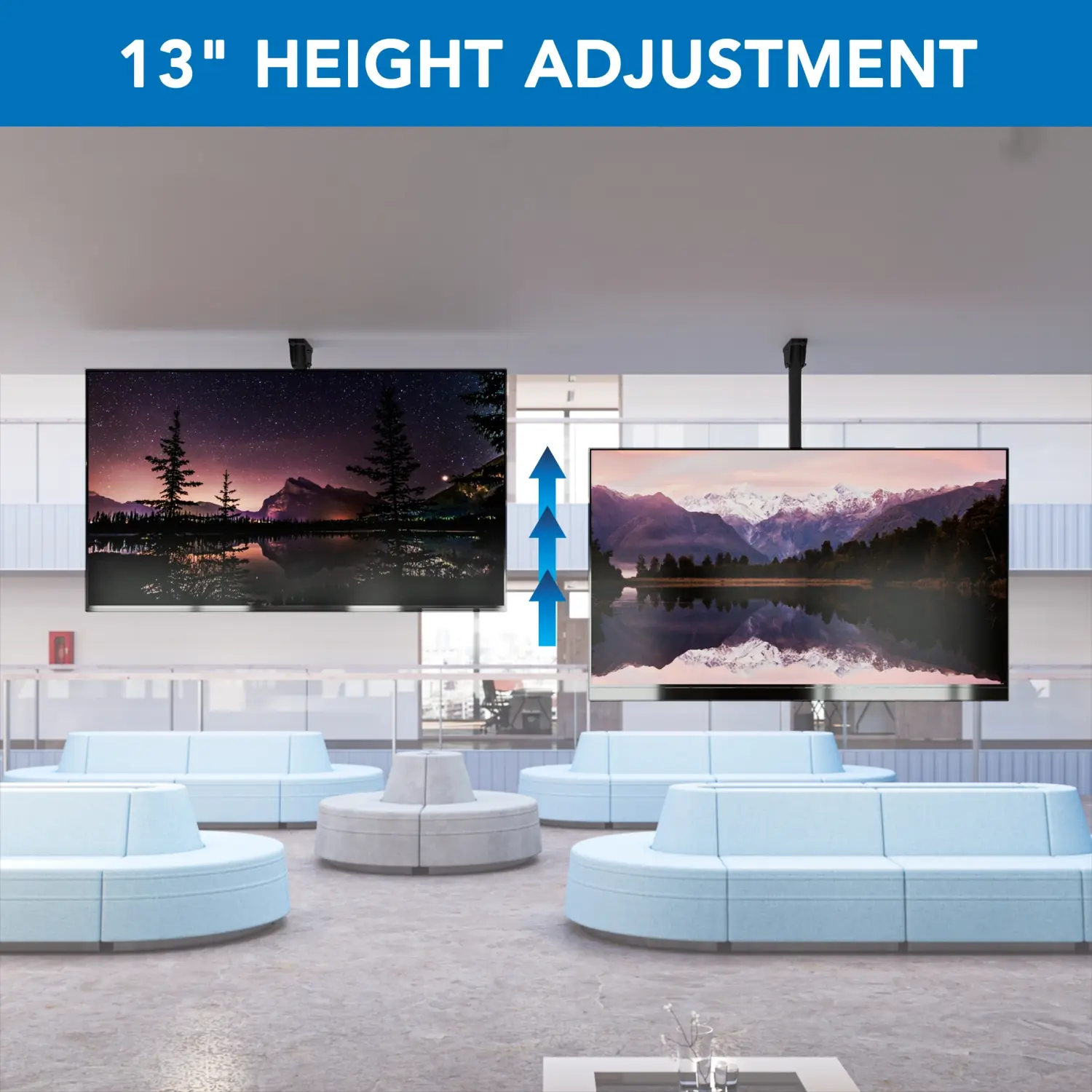 13" HEIGHT ADJUSTMENT