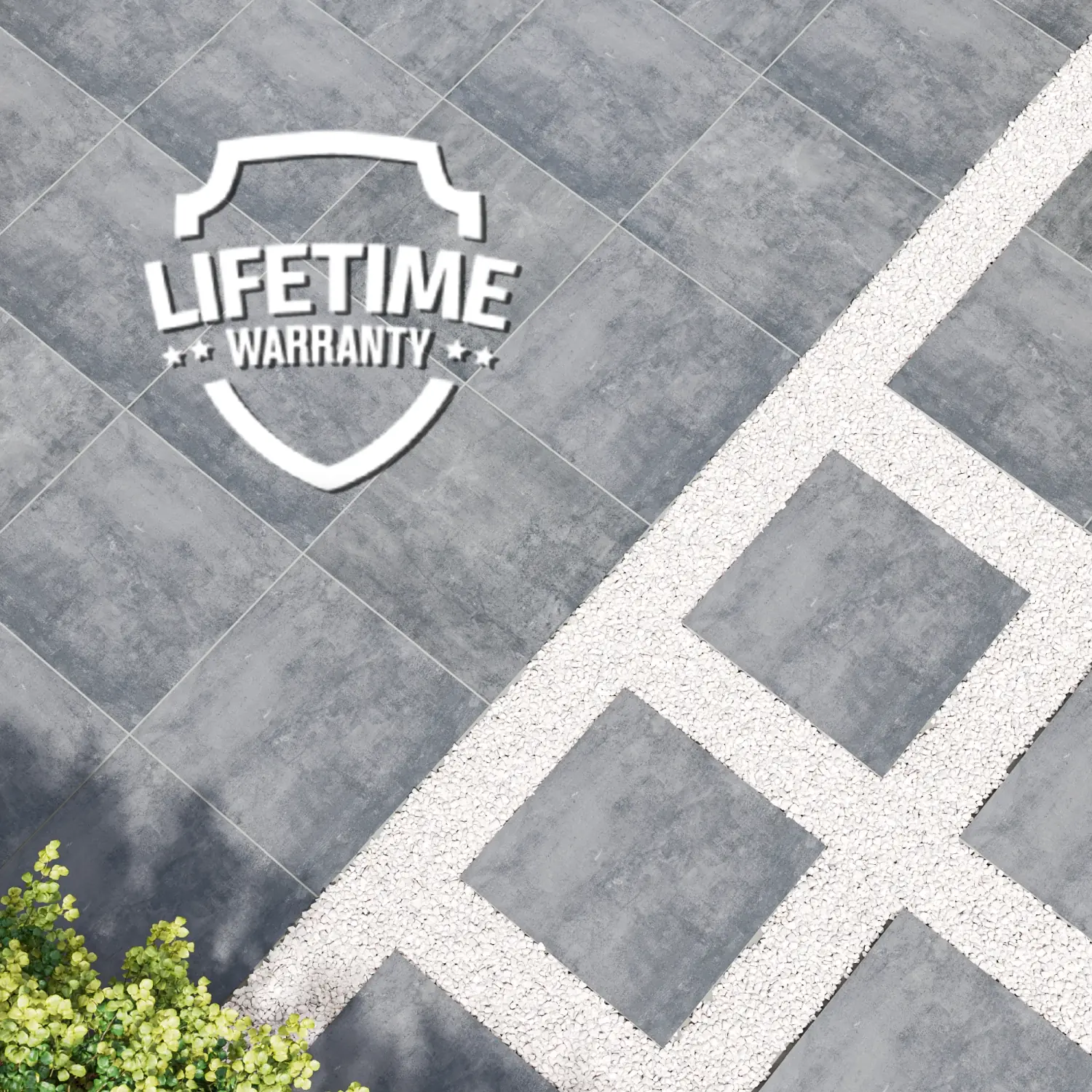 LIFETIME
WARRANTY