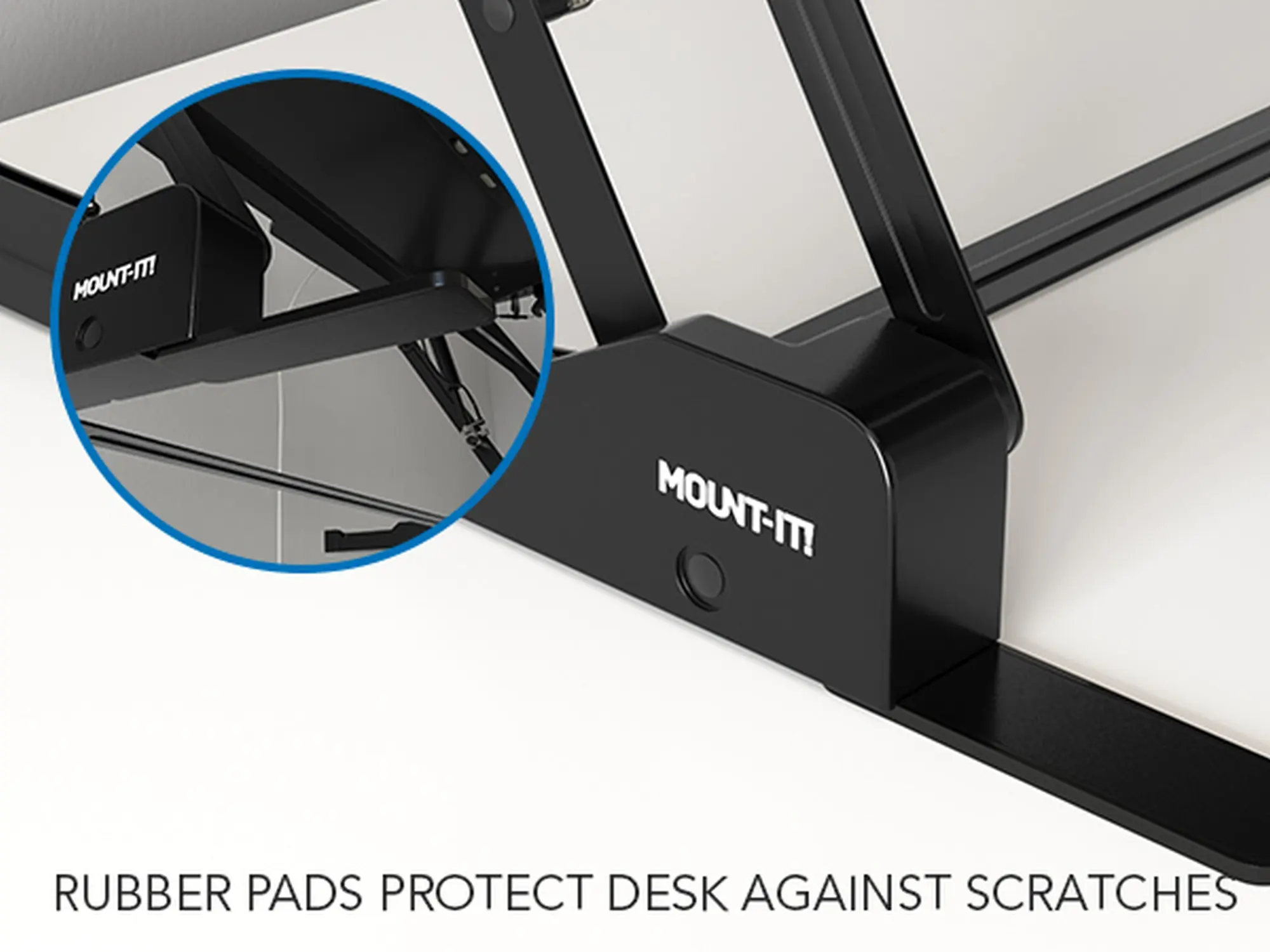 MOUNT-IT!

MOUNT-IT!

RUBBER PADS PROTECT DESK AGAINST SCRATCHES