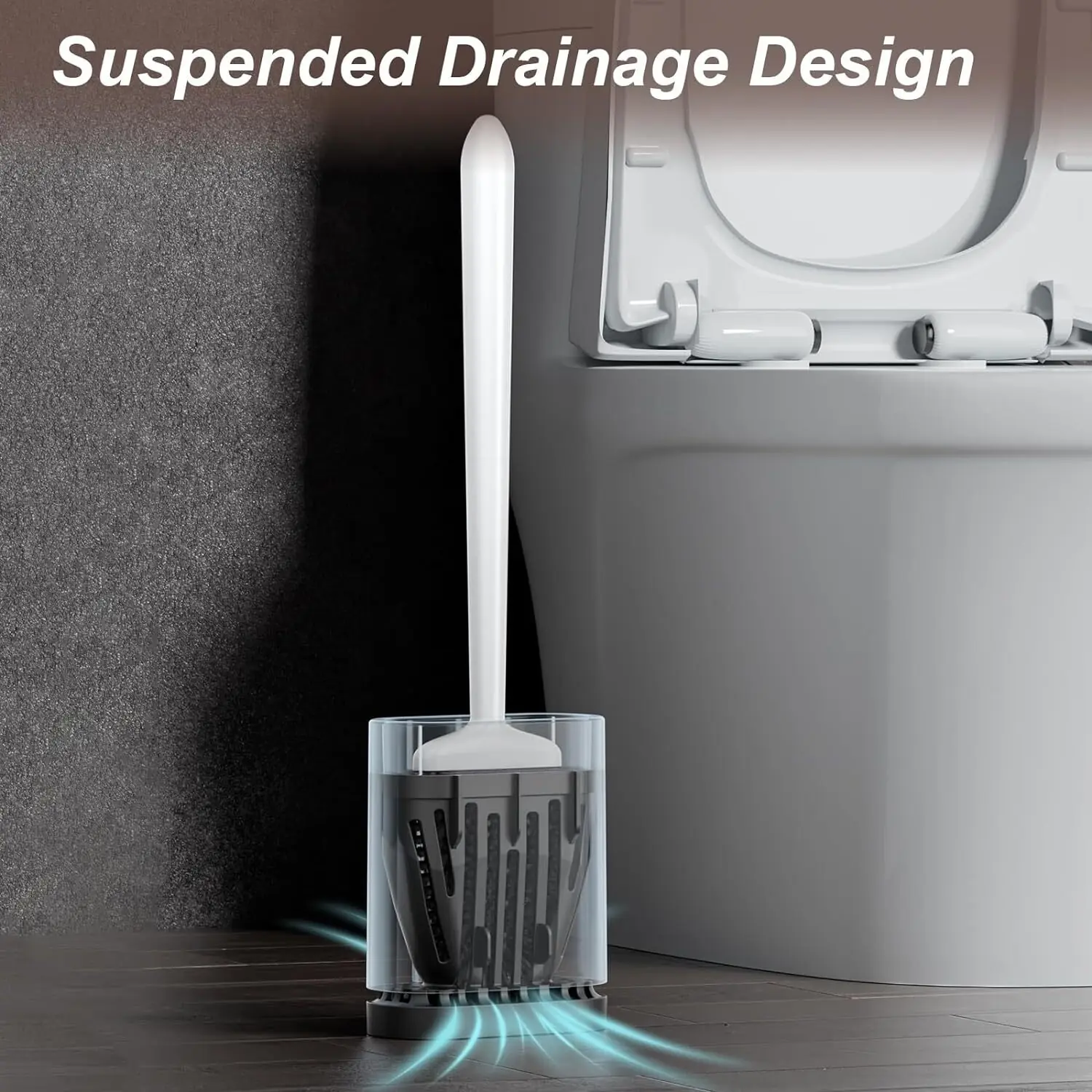 Suspended Drainage Design